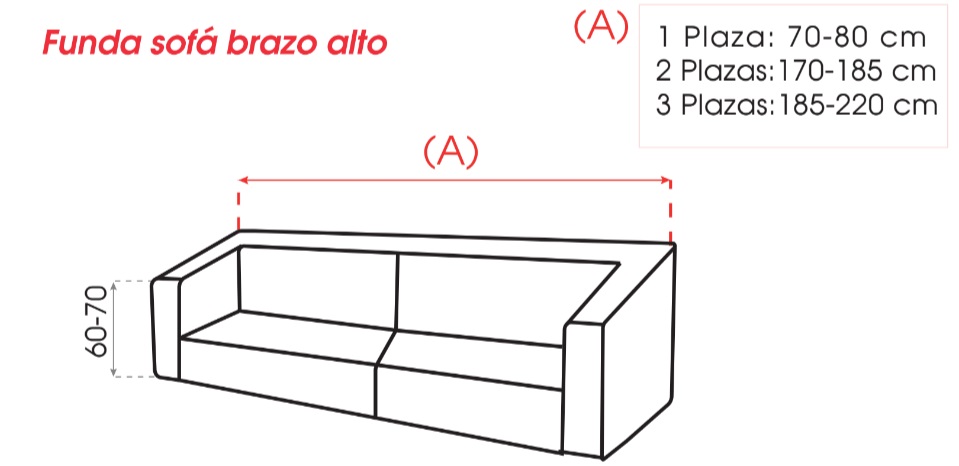 Funda sofá brazo alto

(A)

1 Plaza: 70-80 cm
2 Plazas:170-185 cm
3 Plazas:185-220 cm

(A)

60-70